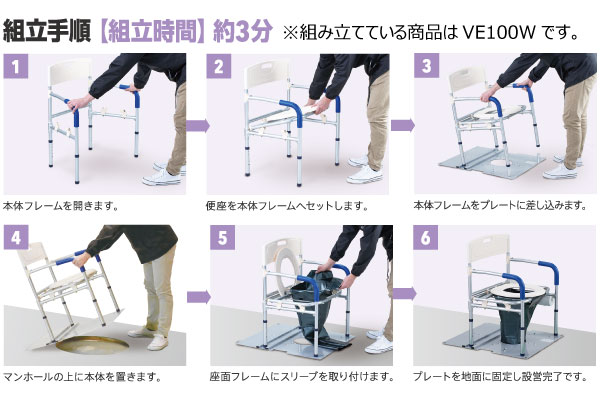 組立手順【組立時間】約3分 ※組み立てている商品は VE100W です。

1
本体フレームを開きます。

2
便座を本体フレームへセットします。

3
本体フレームをプレートに差し込みます。

4
マンホールの上に本体を置きます。

5
座面フレームにスリーブを取り付けます。

6
プレートを地面に固定し設営完了です。