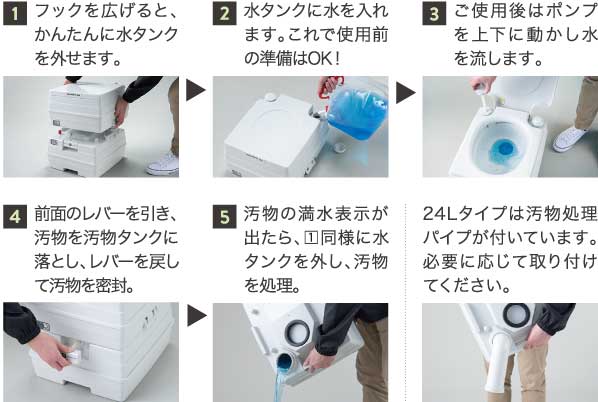 1 フックを広げると、かんたんに水タンクを外せます。

2 水タンクに水を入れます。これで使用前の準備はOK！

3 ご使用後はポンプを上下に動かし水を流します。

4 前面のレバーを引き、汚物を汚物タンクに落とし、レバーを戻して汚物を密封。

5 汚物の満水表示が出たら、①同様に水タンクを外し、汚物を処理。

24Lタイプは汚物処理パイプが付いています。必要に応じて取り付けてください。